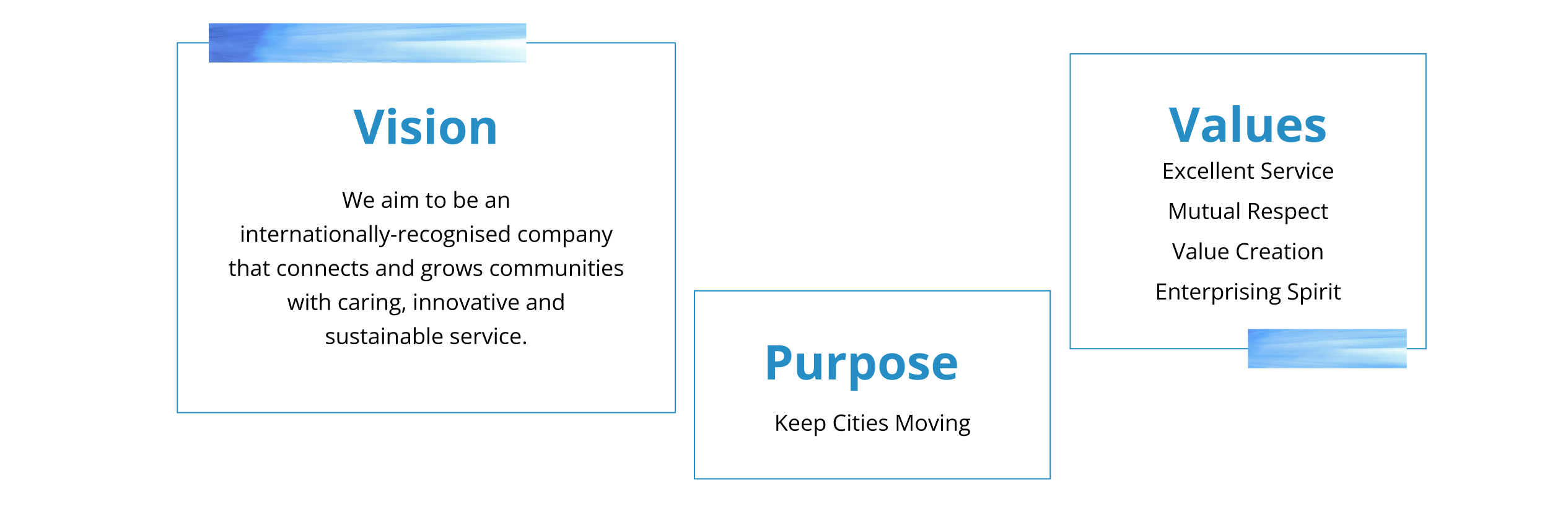 Vision

We aim to be an internationally-recognised company that connects and grows communities with caring, innovative and sustainable service.

Purpose

Keep Cities Moving

Values

Excellent Service

Mutual Respect

Value Creation

Enterprising Spirit